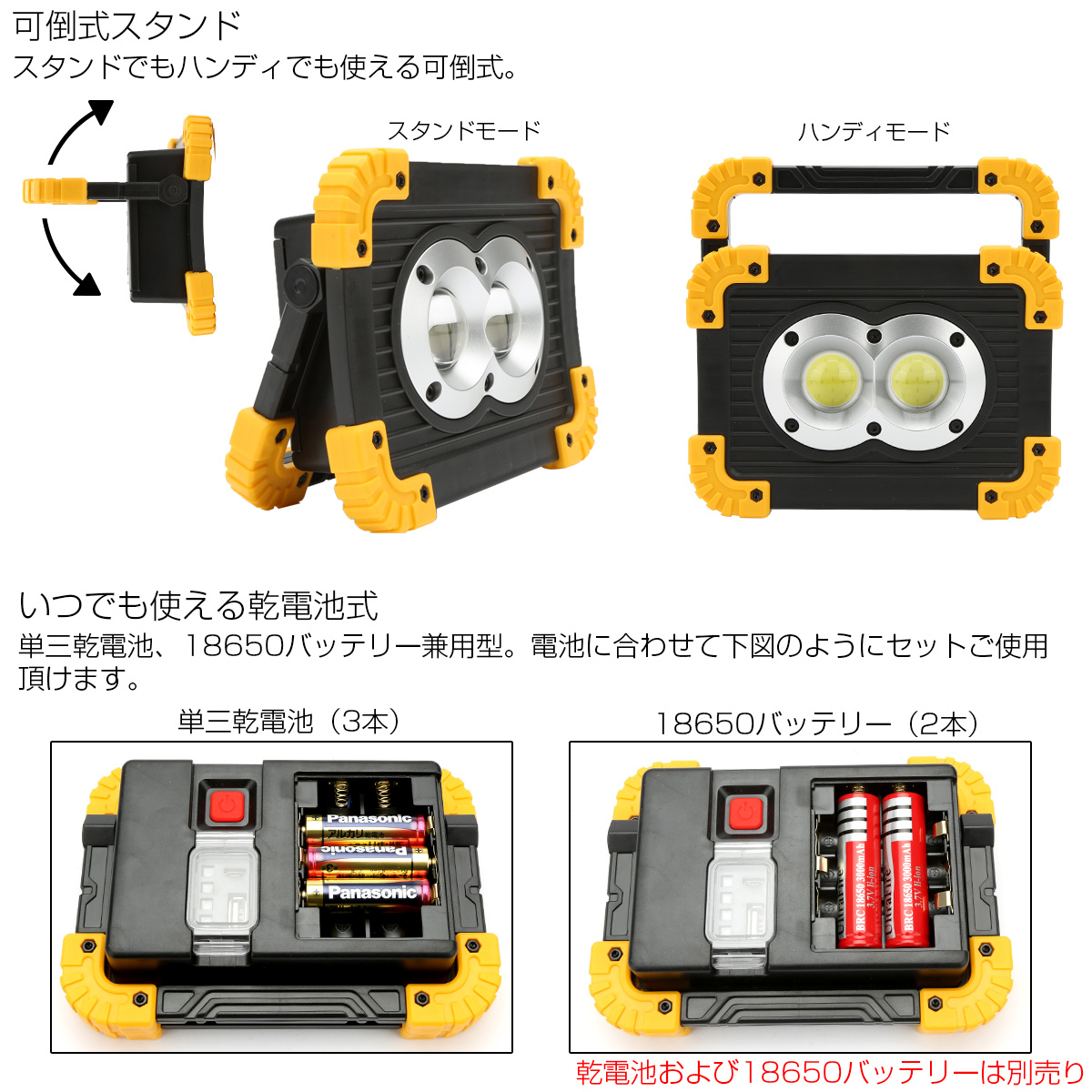 可倒式スタンド
スタンドでもハンディでも使える可倒式。

スタンドモード

ハンディモード

いつでも使える乾電池式
単三乾電池、18650バッテリー兼用型。電池に合わせて下図のようにセットご使用頂けます。

単三乾電池（3本）

Panasonic
アルカリ乾電池
Panasonic
Panasonic

18650バッテリー（2本）

BRC 18650 3000mAh 3.7V li-ion
BRC 18650 3000mAh 3.7V li-ion

乾電池および18650バッテリーは別売り