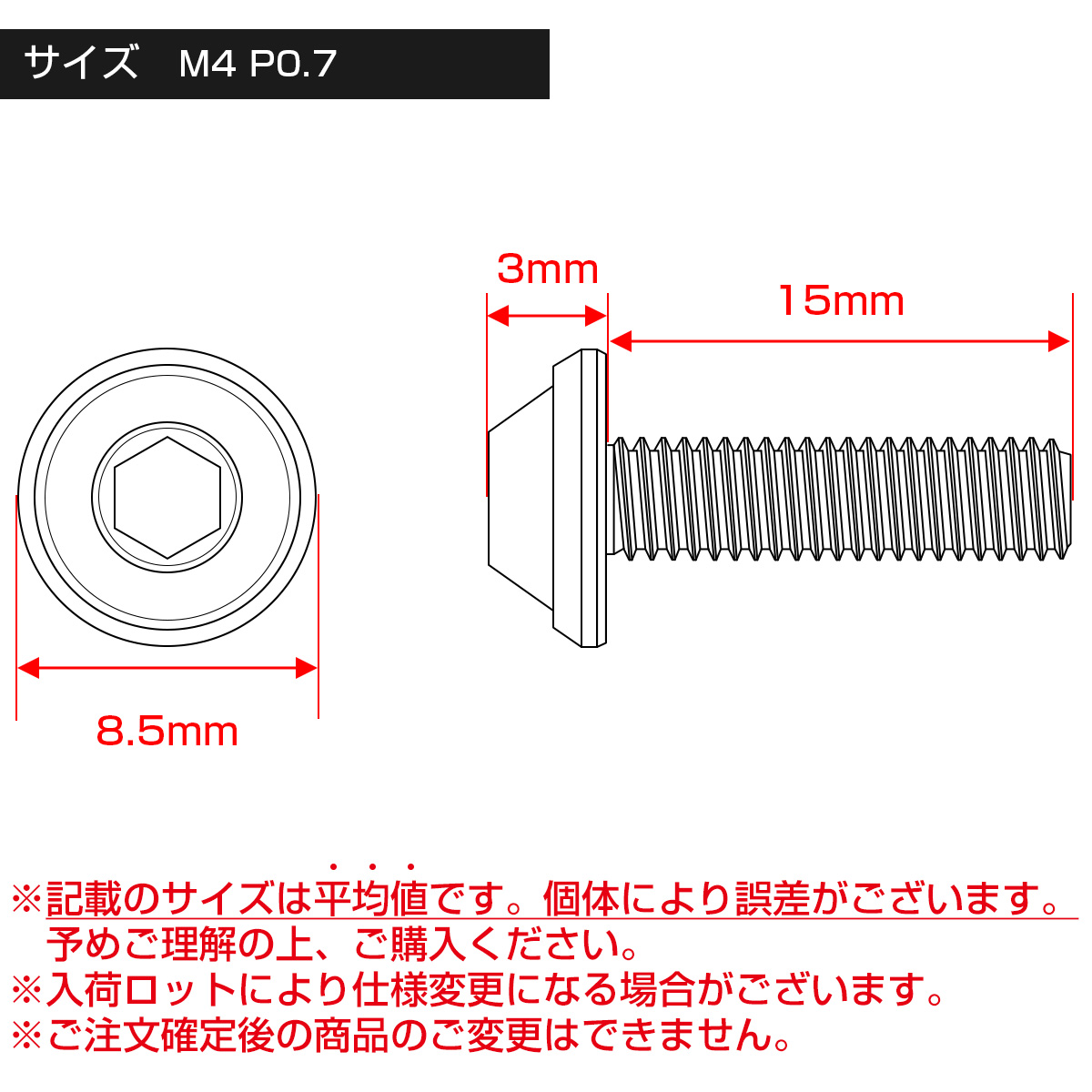 サイズ　M4 P0.7

3mm

15mm

8.5mm

※記載のサイズは平均値です。個体により誤差がございます。
予めご理解の上、ご購入ください。
※入荷ロットにより仕様変更になる場合がございます。
※ご注文確定後の商品のご変更はできません。