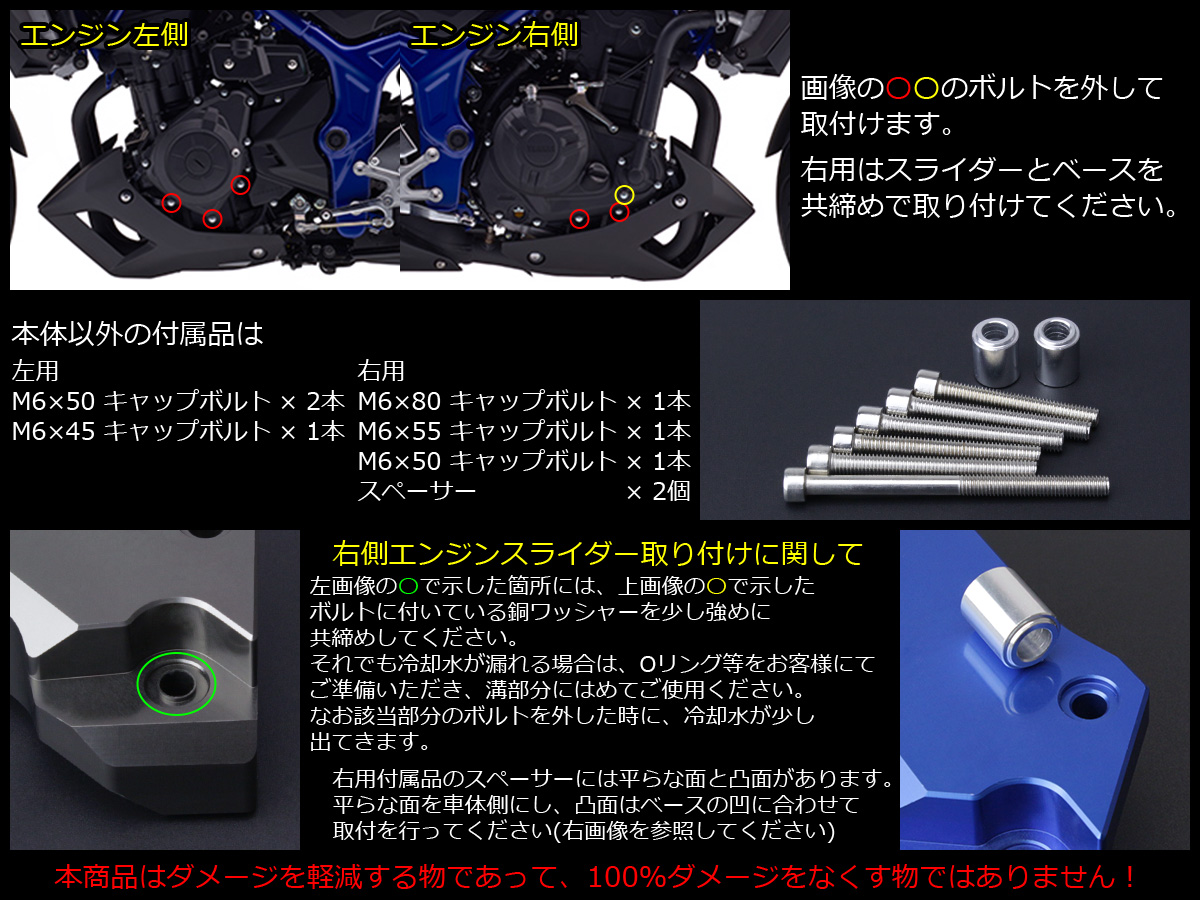 エンジン左側

エンジン右側

画像の○○のボルトを外して取付けます。

右用はスライダーとベースを共締めで取り付けてください。

本体以外の付属品は

左用
M6×50 キャップボルト × 2本
M6×45 キャップボルト × 1本

右用
M6×80 キャップボルト × 1本
M6×55 キャップボルト × 1本
M6×50 キャップボルト × 1本
スペーサー × 2個

右側エンジンスライダー取り付けに関して

左画像の○で示した箇所には、上画像の○で示したボルトに付いている銅ワッシャーを少し強めに共締めしてください。
それでも冷却水が漏れる場合は、Oリング等をお客様にてご準備いただき、溝部分にはめてご使用ください。
なお該当部分のボルトを外した時に、冷却水が少し出てきます。

右用付属品のスペーサーには平らな面と凸面があります。
平らな面を車体側にし、凸面はベースの凹に合わせて取付を行ってください(右画像を参照してください)

本商品はダメージを軽減する物であって、100%ダメージをなくす物ではありません！