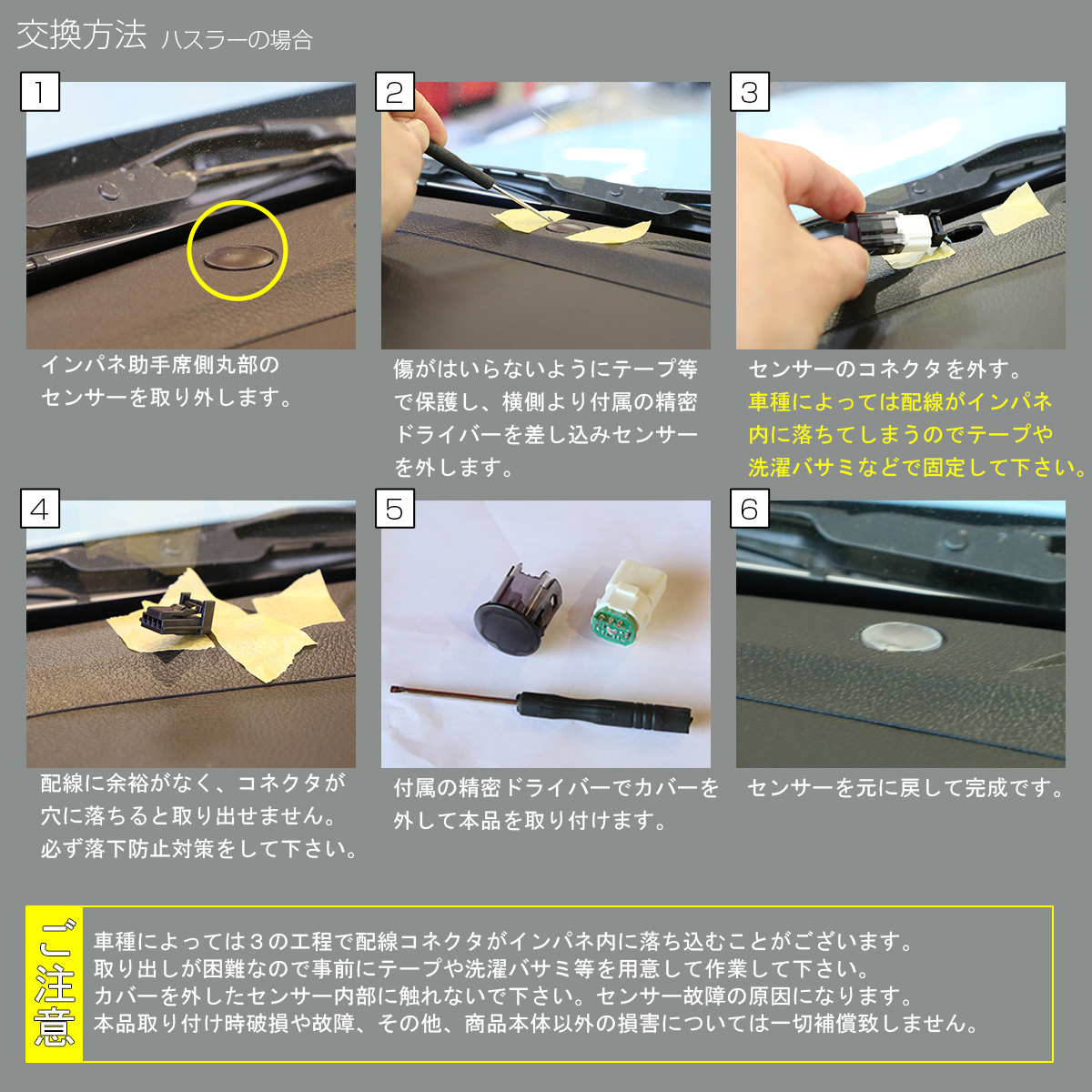 交換方法 ハスラーの場合

1

インパネ助手席側丸部のセンサーを取り外します。

2

傷がはいらないようにテープ等で保護し、横側より付属の精密ドライバーを差し込みセンサーを外します。

3

センサーのコネクタを外す。
車種によっては配線がインパネ内に落ちてしまうのでテープや洗濯バサミなどで固定して下さい。

4

配線に余裕がなく、コネクタが穴に落ちると取り出せません。必ず落下防止対策をして下さい。

5

付属の精密ドライバーでカバーを外して本品を取り付けます。

6

センサーを元に戻して完成です。

ご注意

車種によっては3の工程で配線コネクタがインパネ内に落ち込むことがございます。
取り出しが困難なので事前にテープや洗濯バサミ等を用意して作業して下さい。
カバーを外したセンサー内部に触れないで下さい。センサー故障の原因になります。
本品取り付け時破損や故障、その他、商品本体以外の損害については一切補償致しません。