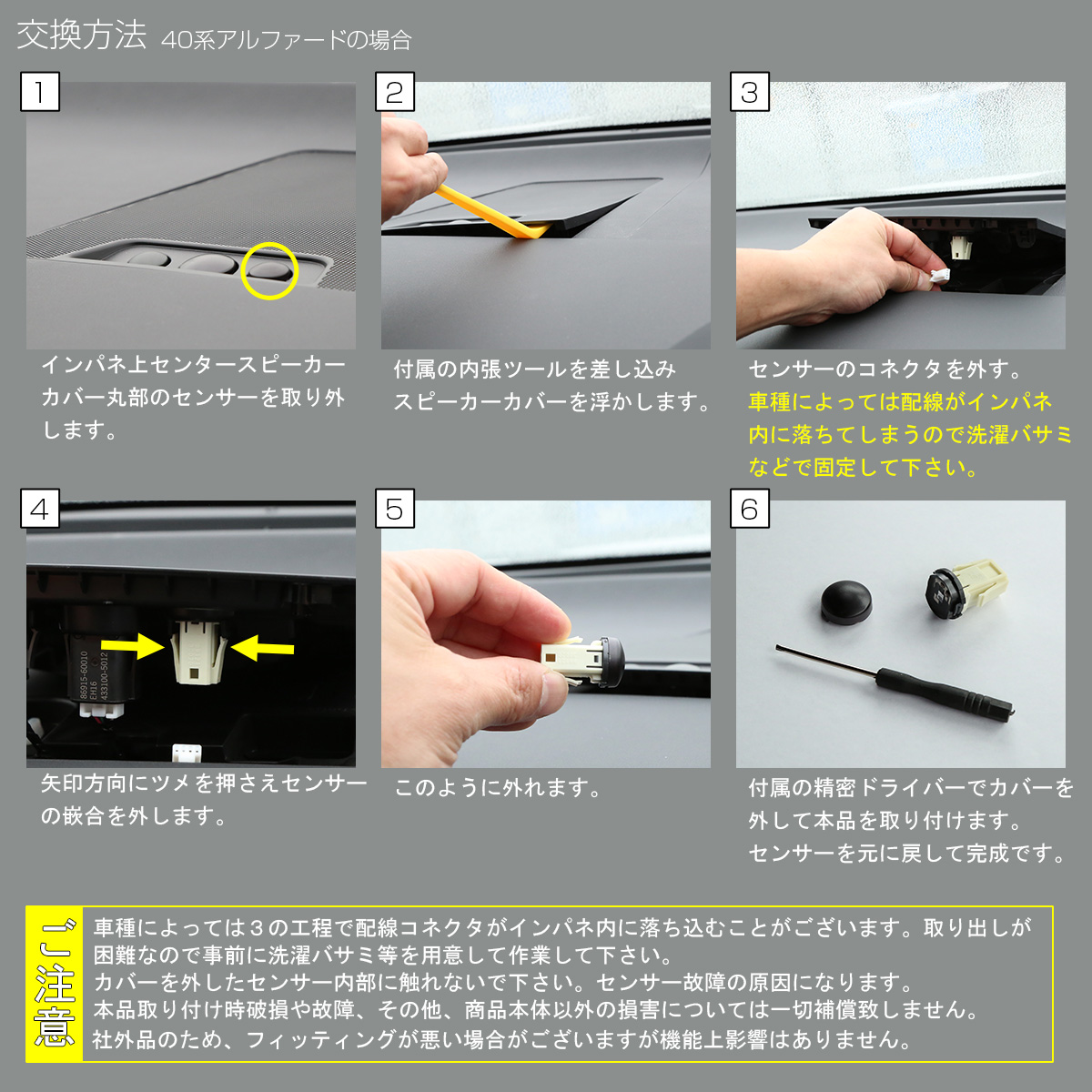 交換方法 40系アルファードの場合

1

インパネ上センタースピーカーカバー丸部のセンサーを取り外します。

2

付属の内張ツールを差し込みスピーカーカバーを浮かします。

3

センサーのコネクタを外す。
車種によっては配線がインパネ内に落ちてしまうので洗濯バサミなどで固定して下さい。

4

86915-60010
EH16
433100-5012

矢印方向にツメを押さえセンサーの嵌合を外します。

5

このように外れます。

6

付属の精密ドライバーでカバーを外して本品を取り付けます。
センサーを元に戻して完成です。

ご注意

車種によっては3の工程で配線コネクタがインパネ内に落ち込むことがございます。取り出しが困難なので事前に洗濯バサミ等を用意して作業して下さい。
カバーを外したセンサー内部に触れないで下さい。センサー故障の原因になります。
本品取り付け時破損や故障、その他、商品本体以外の損害については一切補償致しません。
社外品のため、フィッティングが悪い場合がございますが機能上影響はありません。