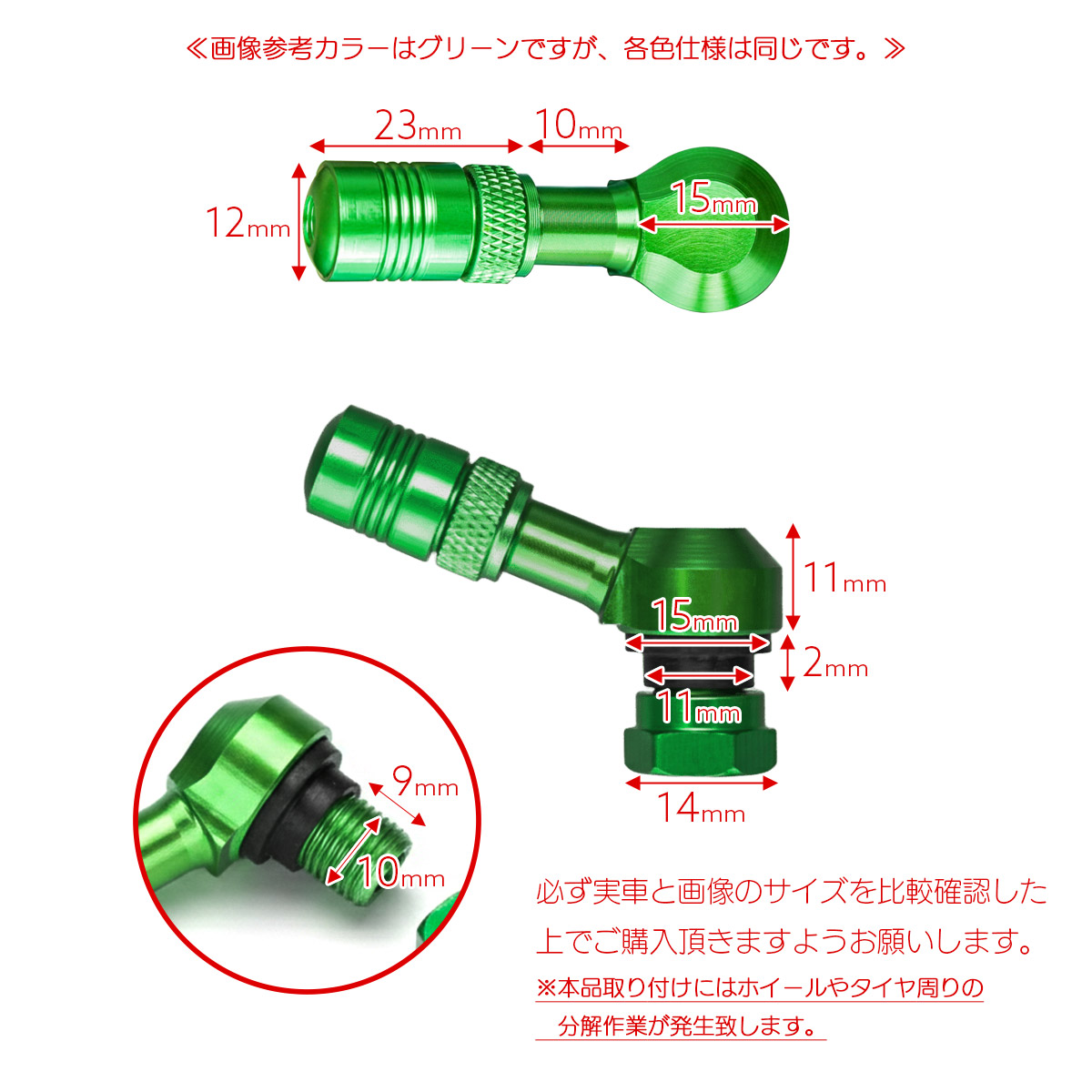 ≪画像参考カラーはグリーンですが、各色仕様は同じです。≫

23mm

10mm

12mm

15mm

11mm

15mm

2mm

11mm

14mm

9mm

10mm

必ず実車と画像のサイズを比較確認した上でご購入頂きますようお願いします。

※本品取り付けにはホイールやタイヤ周りの分解作業が発生致します。