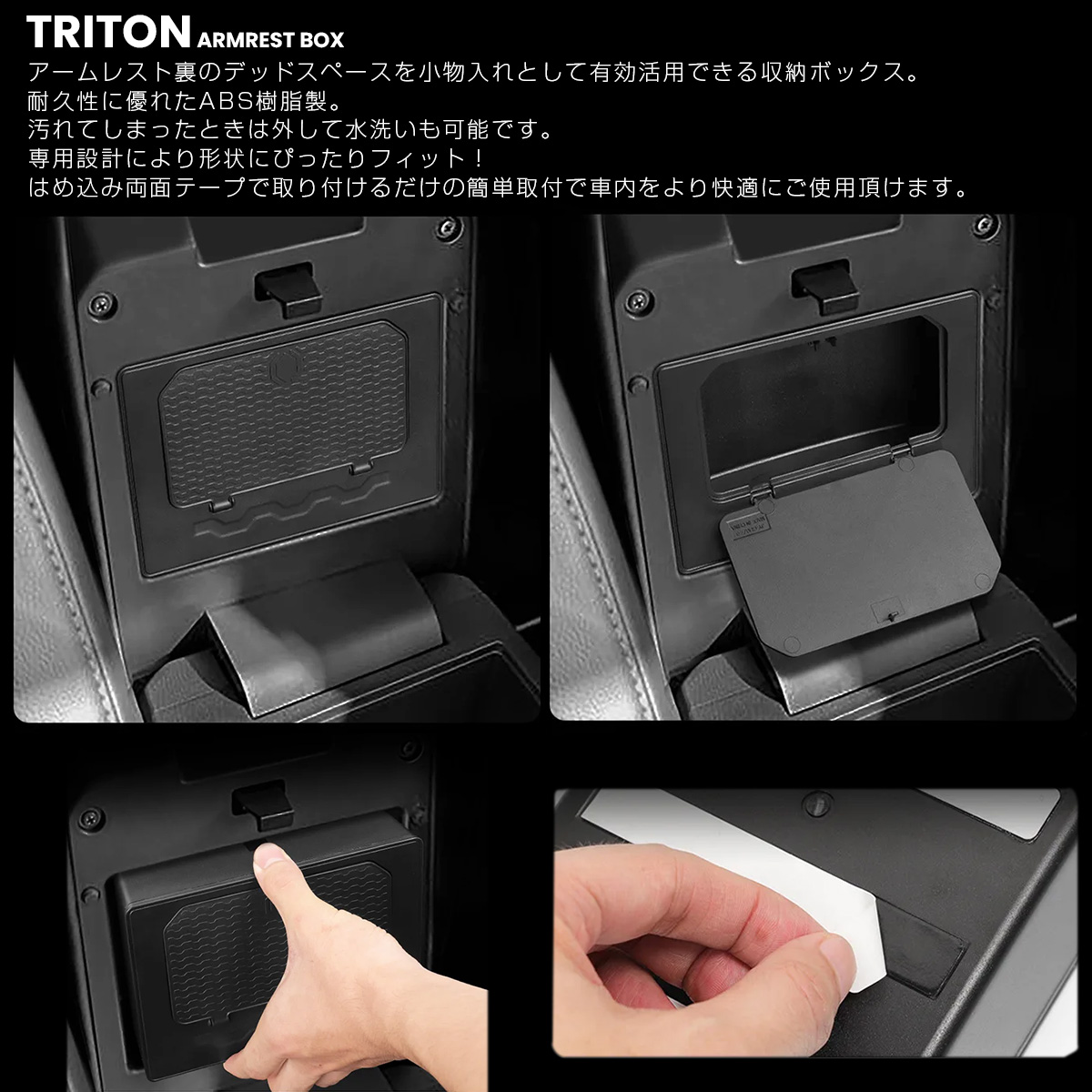 TRITON ARMREST BOX

アームレスト裏のデッドスペースを小物入れとして有効活用できる収納ボックス。
耐久性に優れたABS樹脂製。
汚れてしまったときは外して水洗いも可能です。
専用設計により形状にぴったりフィット！
はめ込み両面テープで取り付けるだけの簡単取付で車内をより快適にご使用頂けます。