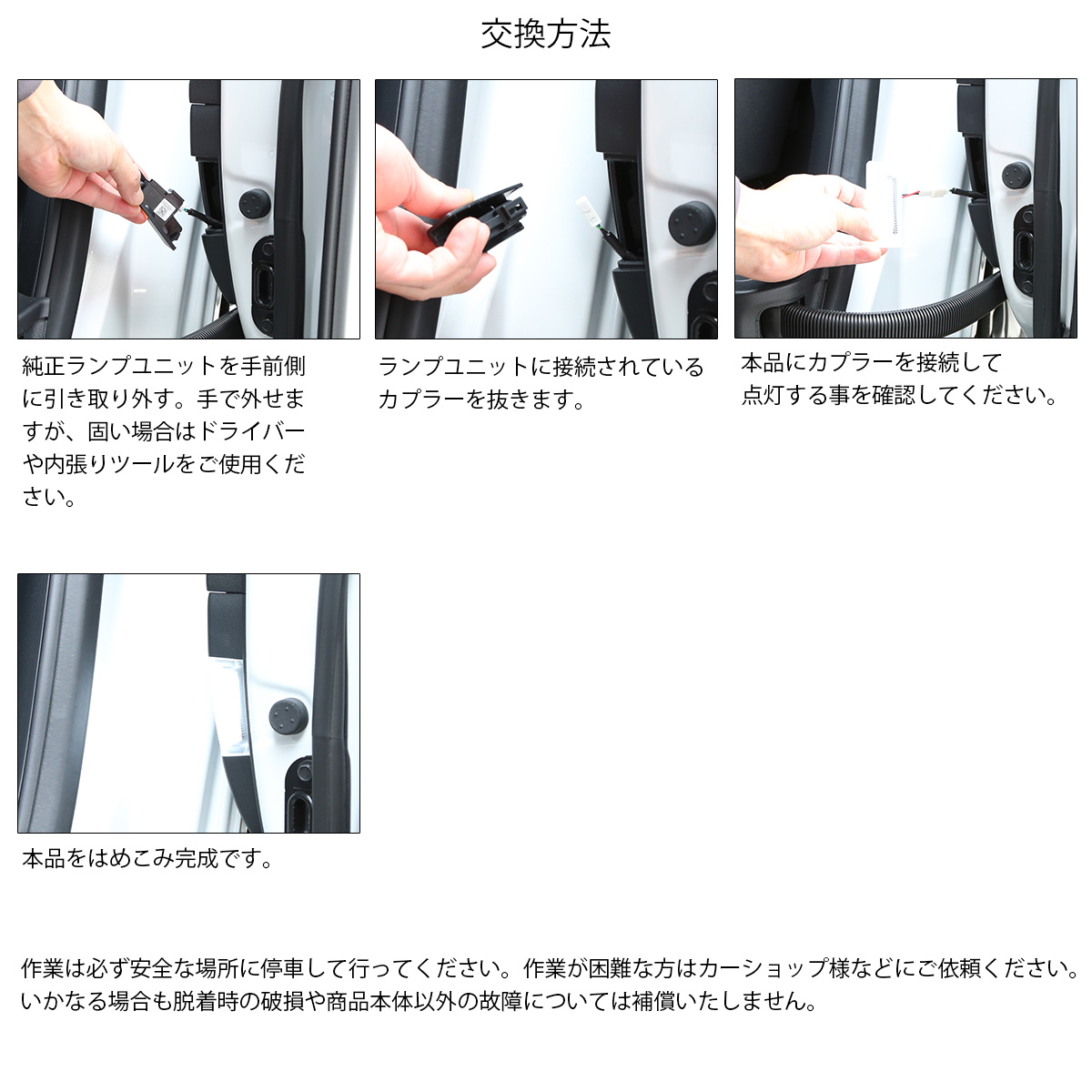 交換方法

純正ランプユニットを手前側に引き取り外す。手で外せますが、固い場合はドライバーや内張りツールをご使用ください。

ランプユニットに接続されているカプラーを抜きます。

本品にカプラーを接続して点灯する事を確認してください。

本品をはめこみ完成です。

作業は必ず安全な場所に停車して行ってください。作業が困難な方はカーショップ様などにご依頼ください。いかなる場合も脱着時の破損や商品本体以外の故障については補償いたしません。