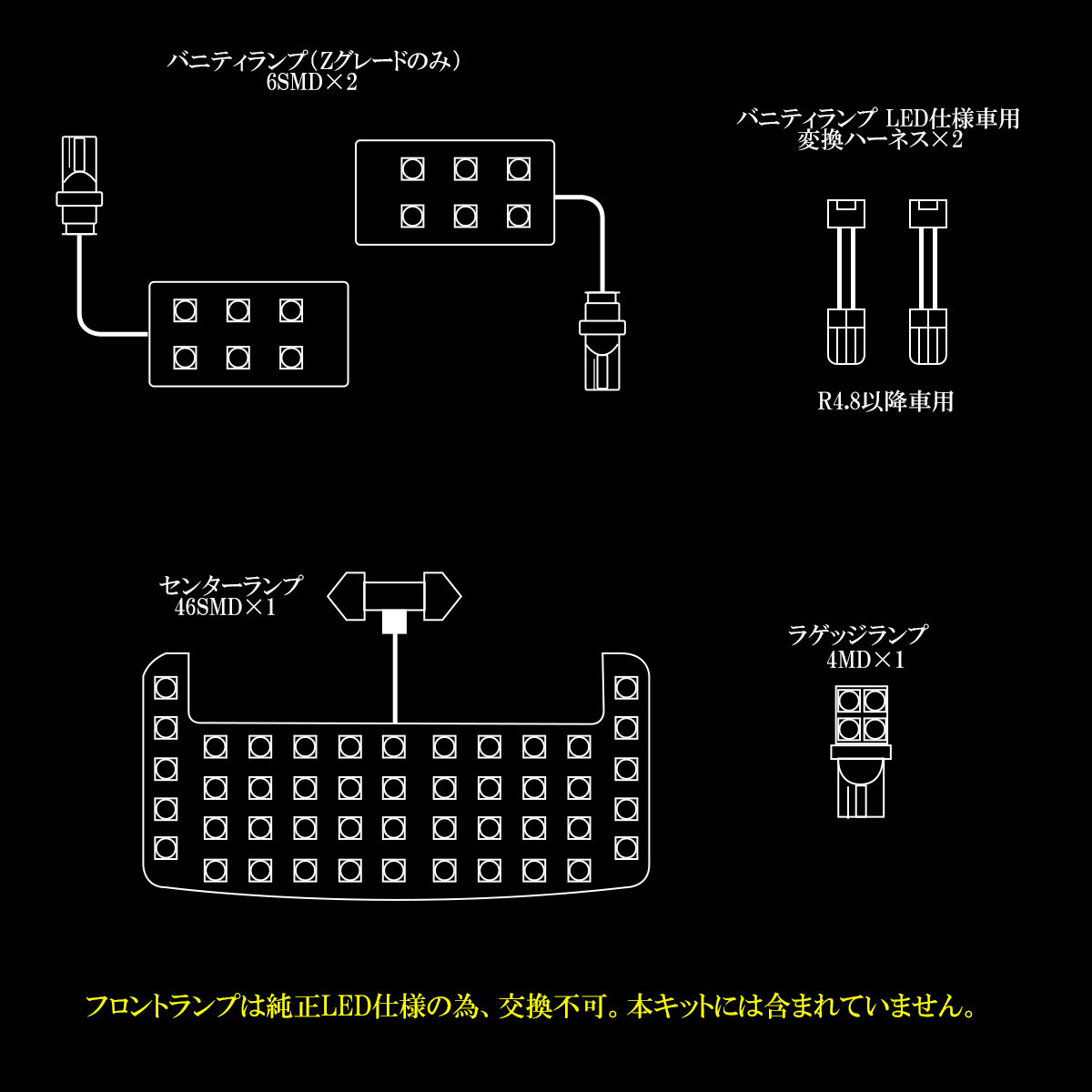 バニティランプ(Zグレードのみ)
6SMD×2

バニティランプ LED仕様車用
変換ハーネス×2

R4.8以降車用

センターランプ
46SMD×1

ラゲッジランプ
4MD×1

フロントランプは純正LED仕様の為、交換不可。本キットには含まれていません。