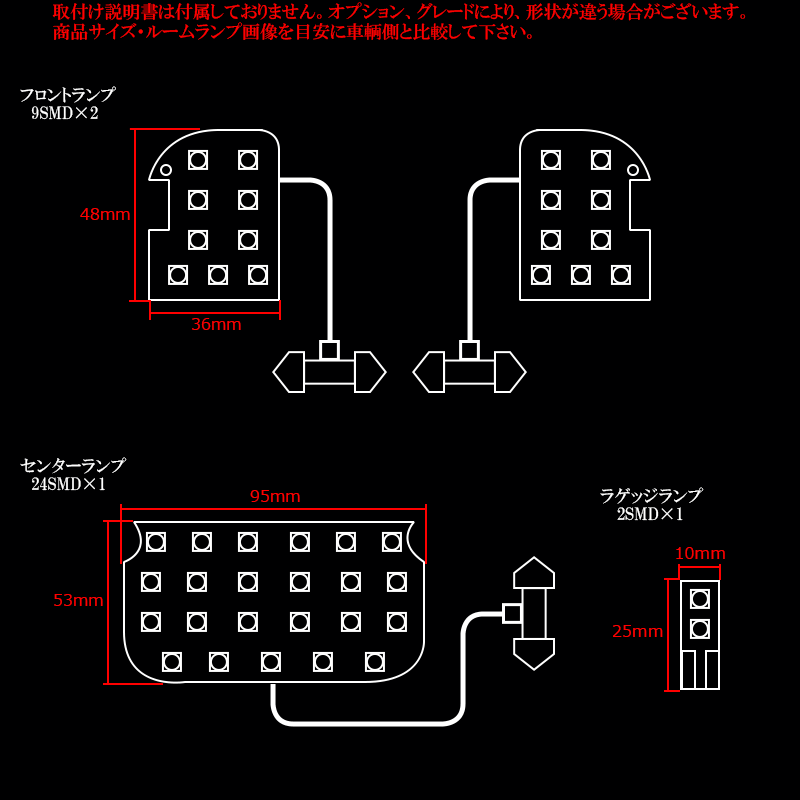 取付け説明書は付属しておりません。オプション、グレードにより、形状が違う場合がございます。
商品サイズ・ルームランプ画像を目安に車輌側と比較して下さい。

フロントランプ
9SMD×2

48mm

36mm

センターランプ
24SMD×1

95mm

53mm

ラゲッジランプ
2SMD×1

10mm

25mm