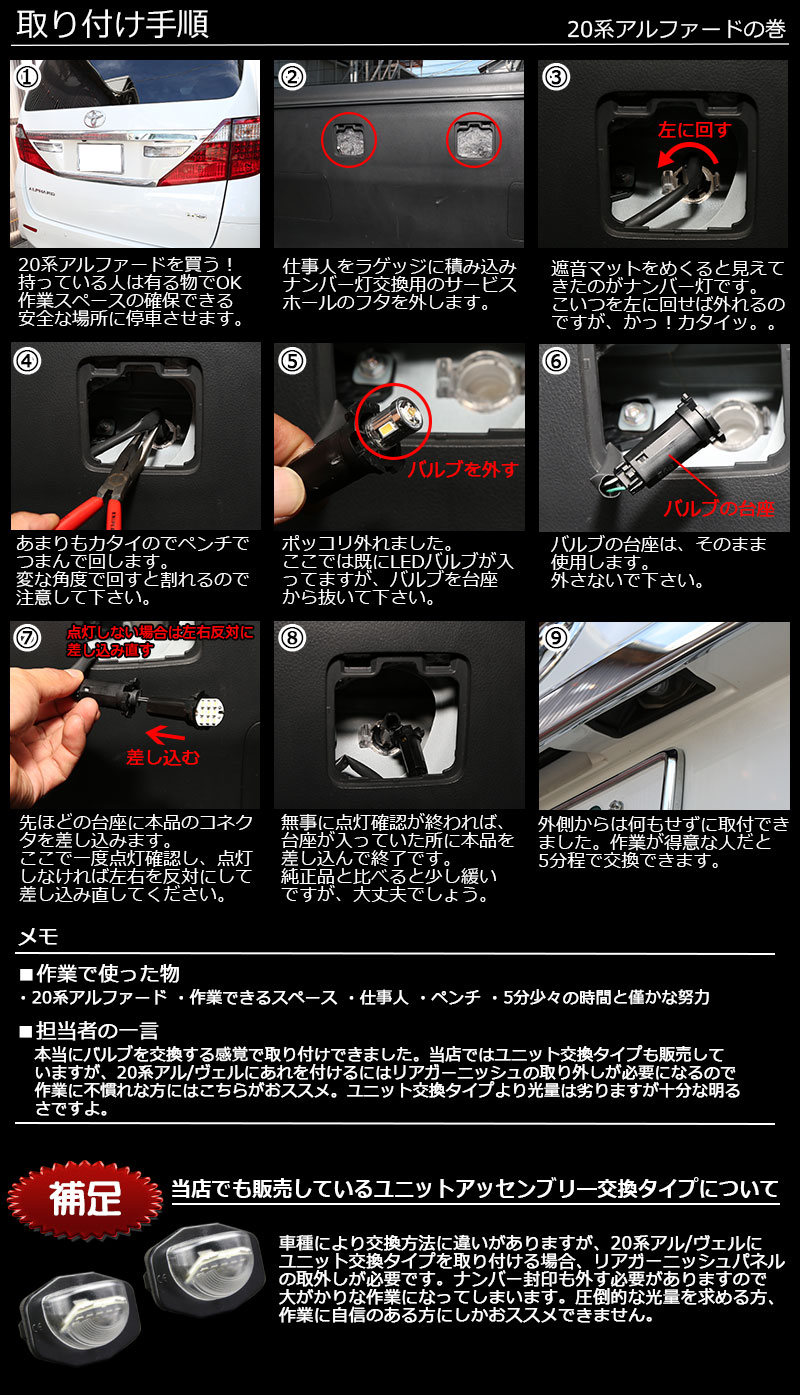 取り付け手順

20系アルファードの巻

①

20系アルファードを買う！持っている人は有る物でOK 作業スペースの確保できる安全な場所に停車させます。

②

仕事人をラゲッジに積み込みナンバー灯交換用のサービスホールのフタを外します。

③

左に回す

遮音マットをめくると見えてきたのがナンバー灯です。こいつを左に回せば外れるのですが、かっ！カタイッ。。

④

あまりもカタイのでペンチでつまんで回します。変な角度で回すと割れるので注意して下さい。

⑤

バルブを外す

ポッコリ外れました。ここでは既にLEDバルブが入ってますが、バルブを台座から抜いて下さい。

⑥

バルブの台座

バルブの台座は、そのまま使用します。外さないで下さい。

⑦

点灯しない場合は左右反対に差し込み直す

差し込む

先ほどの台座に本品のコネクタを差し込みます。ここで一度点灯確認し、点灯しなければ左右を反対にして差し込み直してください。

⑧

無事に点灯確認が終われば、台座が入っていた所に本品を差し込んで終了です。純正品と比べると少し緩いですが、大丈夫でしょう。

⑨

外側からは何もせずに取付できました。作業が得意な人だと5分程で交換できます。

メモ

■作業で使った物

・20系アルファード ・作業できるスペース ・仕事人 ・ペンチ ・5分少々の時間と僅かな努力

■担当者の一言

本当にバルブを交換する感覚で取り付けできました。当店ではユニット交換タイプも販売していますが、20系アル/ヴェルにあれを付けるにはリアガーニッシュの取り外しが必要になるので作業に不慣れな方にはこちらがおススメ。ユニット交換タイプより光量は劣りますが十分な明るさですよ。

補足

当店でも販売しているユニットアッセンブリー交換タイプについて

車種により交換方法に違いがありますが、20系アル/ヴェルにユニット交換タイプを取り付ける場合、リアガーニッシュパネルの取外しが必要です。ナンバー封印も外す必要がありますので大がかりな作業になってしまいます。圧倒的な光量を求める方、作業に自信のある方にしかおススメできません。