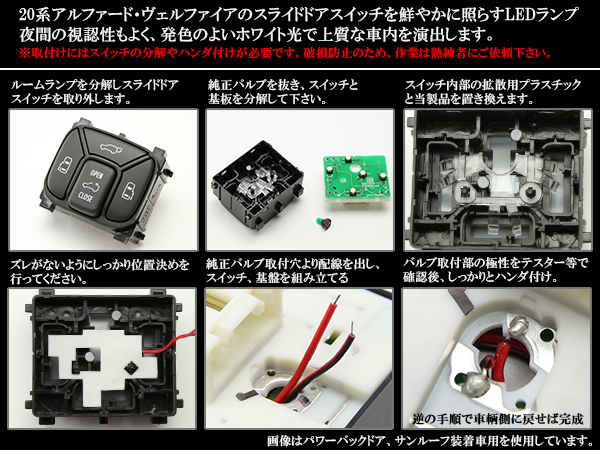 20系アルファード・ヴェルファイアのスライドドアスイッチを鮮やかに照らすLEDランプ
夜間の視認性もよく、発色のよいホワイト光で上質な車内を演出します。
※取付けにはスイッチの分解やハンダ付けが必要です。破損防止のため、作業は熟練者にご依頼下さい。

ルームランプを分解しスライドドアスイッチを取り外します。

OPEN
CLOSE

純正バルブを抜き、スイッチと基板を分解して下さい。

スイッチ内部の拡散用プラスチックと当製品を置き換えます。

ズレがないようにしっかり位置決めを行ってください。

純正バルブ取付穴より配線を出し、スイッチ、基盤を組み立てる

バルブ取付部の極性をテスター等で確認後、しっかりとハンダ付け。

逆の手順で車輌側に戻せば完成

画像はパワーバックドア、サンルーフ装着車用を使用しています。