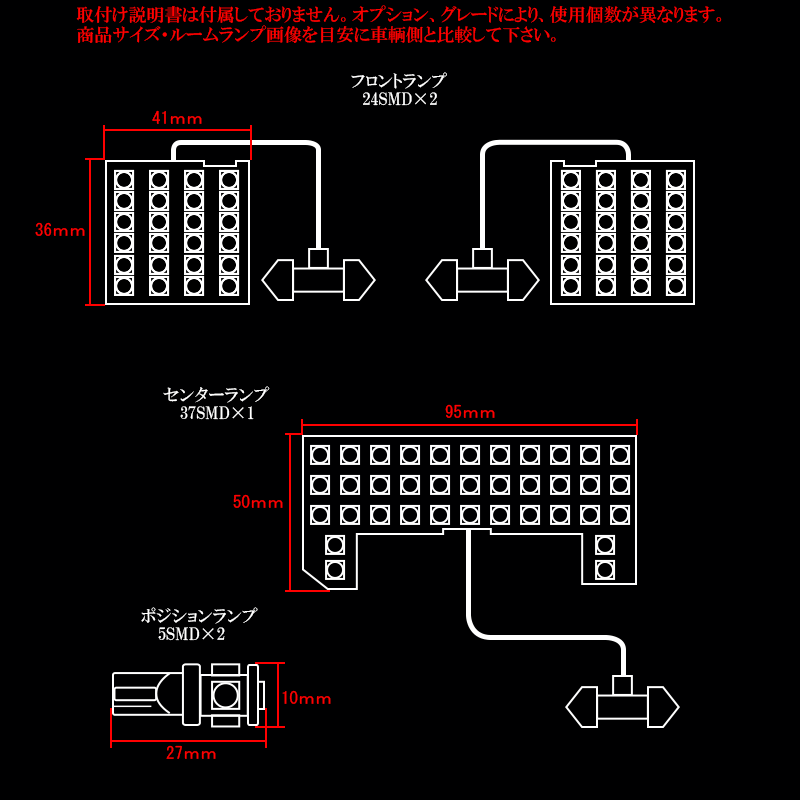 取付け説明書は付属しておりません。オプション、グレードにより、使用個数が異なります。
商品サイズ・ルームランプ画像を目安に車輌側と比較して下さい。

フロントランプ
24SMD×2

41mm

36mm

センターランプ
37SMD×1

95mm

50mm

ポジションランプ
5SMD×2

10mm

27mm