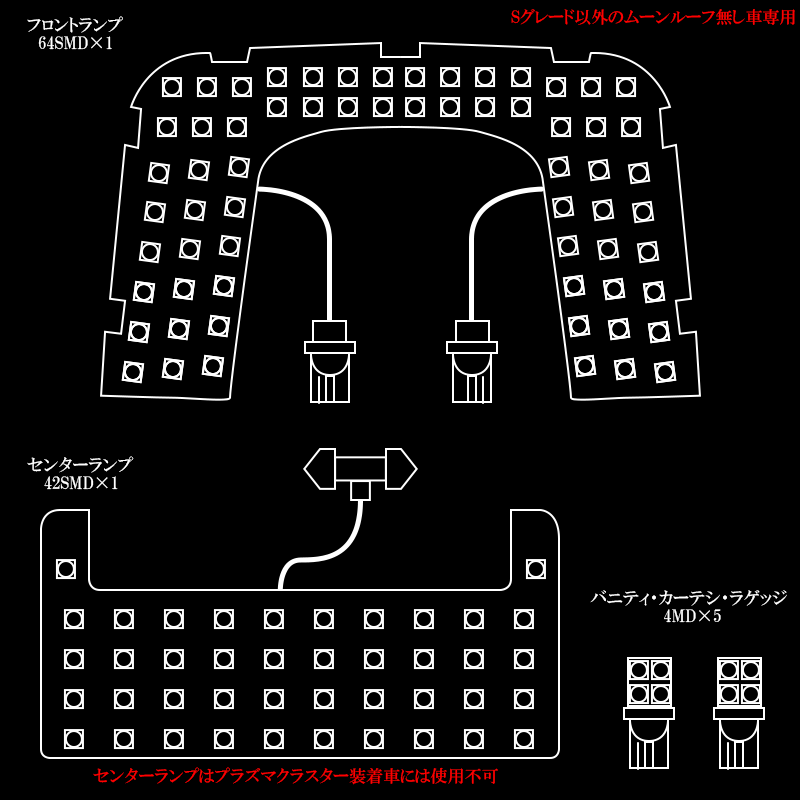 フロントランプ
64SMD×1

Sグレード以外のムーンルーフ無し車専用

センターランプ
42SMD×1

バニティ・カーテシ・ラゲッジ
4MD×5

センターランプはプラズマクラスター装着車には使用不可