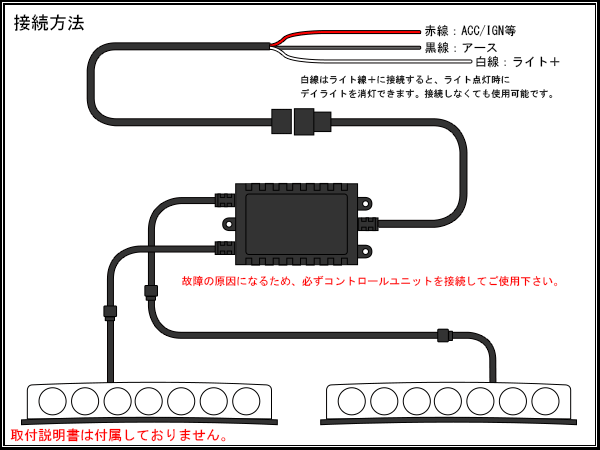 接続方法

赤線：ACC/IGN等
黒線：アース
白線：ライト＋

白線はライト線＋に接続すると、ライト点灯時にデイライトを消灯できます。接続しなくても使用可能です。

故障の原因になるため、必ずコントロールユニットを接続してご使用下さい。

取付説明書は付属しておりません。