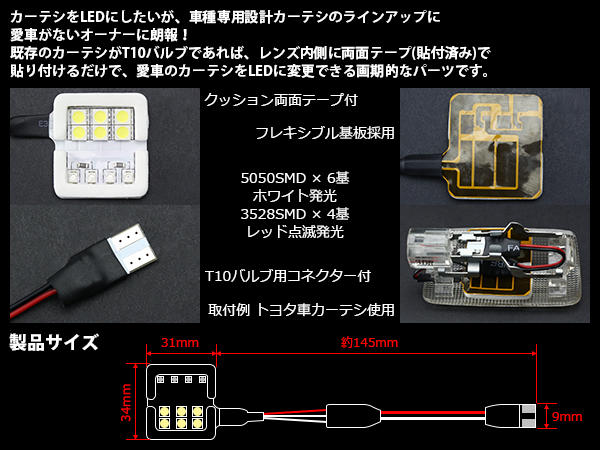 カーテシをLEDにしたいが、車種専用設計カーテシのラインアップに愛車がないオーナーに朗報！
既存のカーテシがT10バルブであれば、レンズ内側に両面テープ(貼付済み)で貼り付けるだけで、愛車のカーテシをLEDに変更できる画期的なパーツです。

クッション両面テープ付

フレキシブル基板採用

5050SMD × 6基
ホワイト発光
3528SMD × 4基
レッド点滅発光

T10バルブ用コネクター付

取付例 トヨタ車カーテシ使用

製品サイズ

31mm

約145mm

34mm

9mm