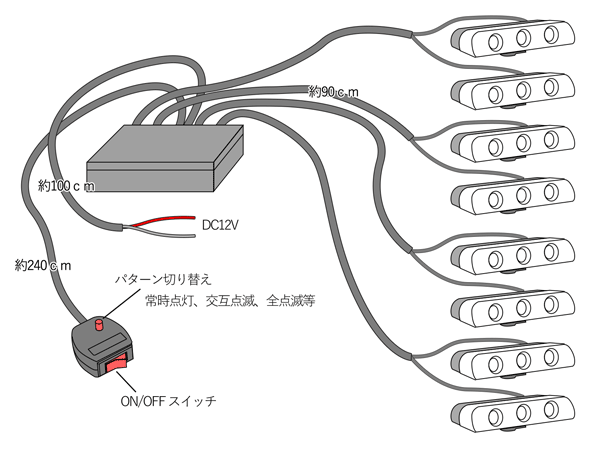 約90ｃｍ

約100ｃｍ

DC12V

約240ｃｍ

パターン切り替え
常時点灯、交互点滅、全点滅等

ON/OFF スイッチ