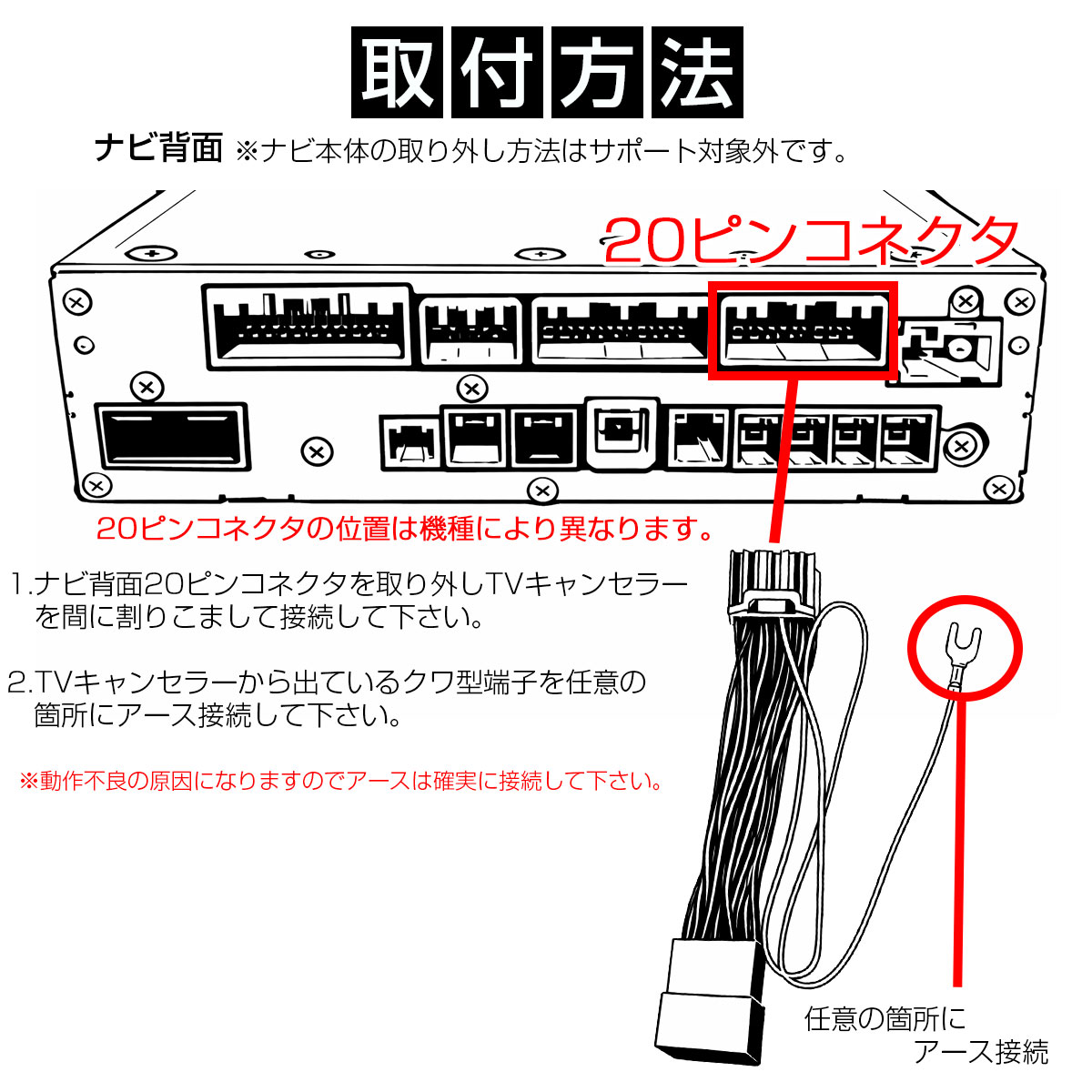 取付方法

ナビ背面 ※ナビ本体の取り外し方法はサポート対象外です。

20ピンコネクタ

20ピンコネクタの位置は機種により異なります。

1.ナビ背面20ピンコネクタを取り外しTVキャンセラーを間に割りこまして接続して下さい。

2.TVキャンセラーから出ているクワ型端子を任意の箇所にアース接続して下さい。

※動作不良の原因になりますのでアースは確実に接続して下さい。

任意の箇所に
アース接続