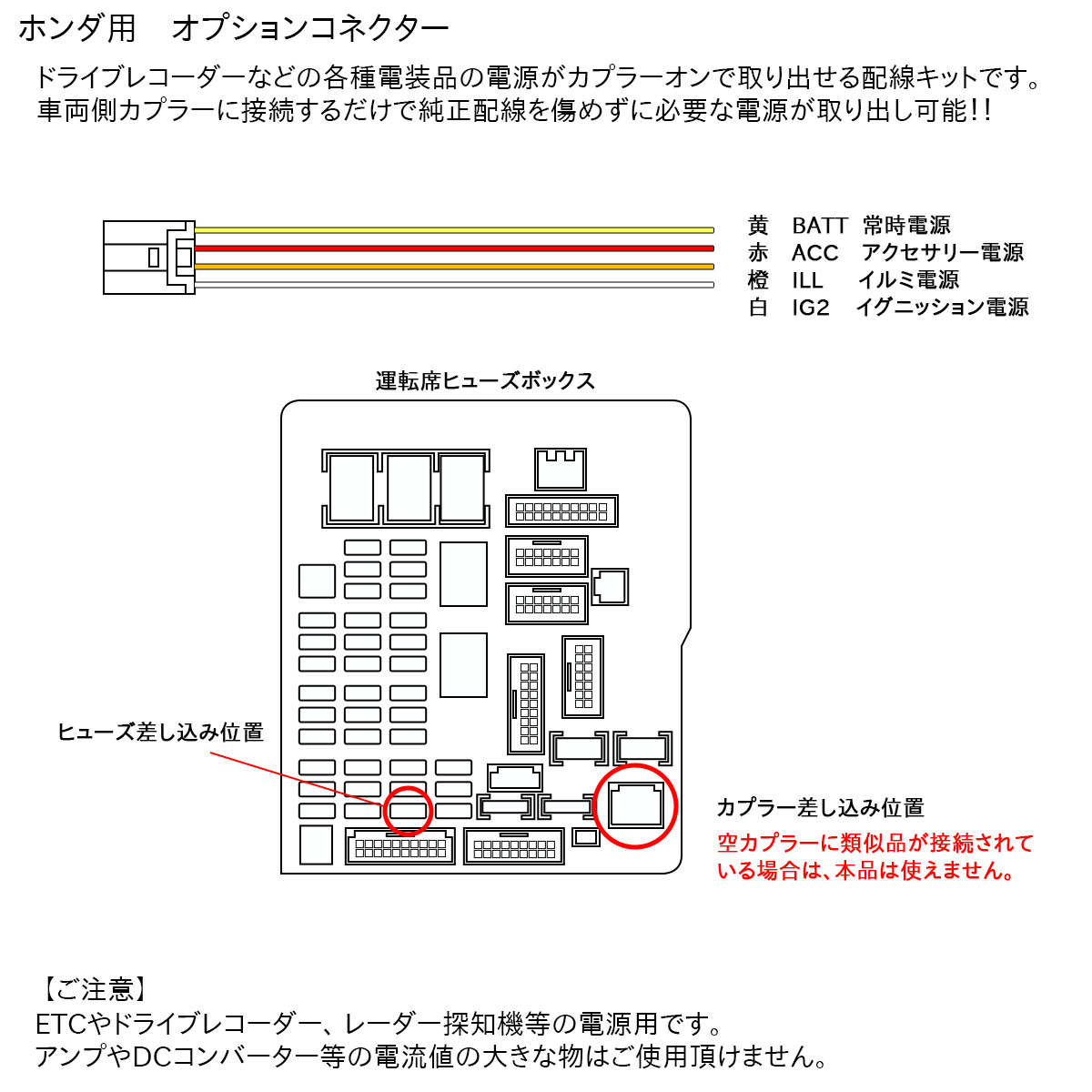 ホンダ用　オプションコネクター

ドライブレコーダーなどの各種電装品の電源がカプラーオンで取り出せる配線キットです。
車両側カプラーに接続するだけで純正配線を傷めずに必要な電源が取り出し可能!!

黄　BATT　常時電源
赤　ACC　アクセサリー電源
橙　ILL　イルミ電源
白　IG2　イグニッション電源

運転席ヒューズボックス

ヒューズ差し込み位置

カプラー差し込み位置
空カプラーに類似品が接続されている場合は、本品は使えません。

【ご注意】
ETCやドライブレコーダー、レーダー探知機等の電源用です。
アンプやDCコンバーター等の電流値の大きな物はご使用頂けません。