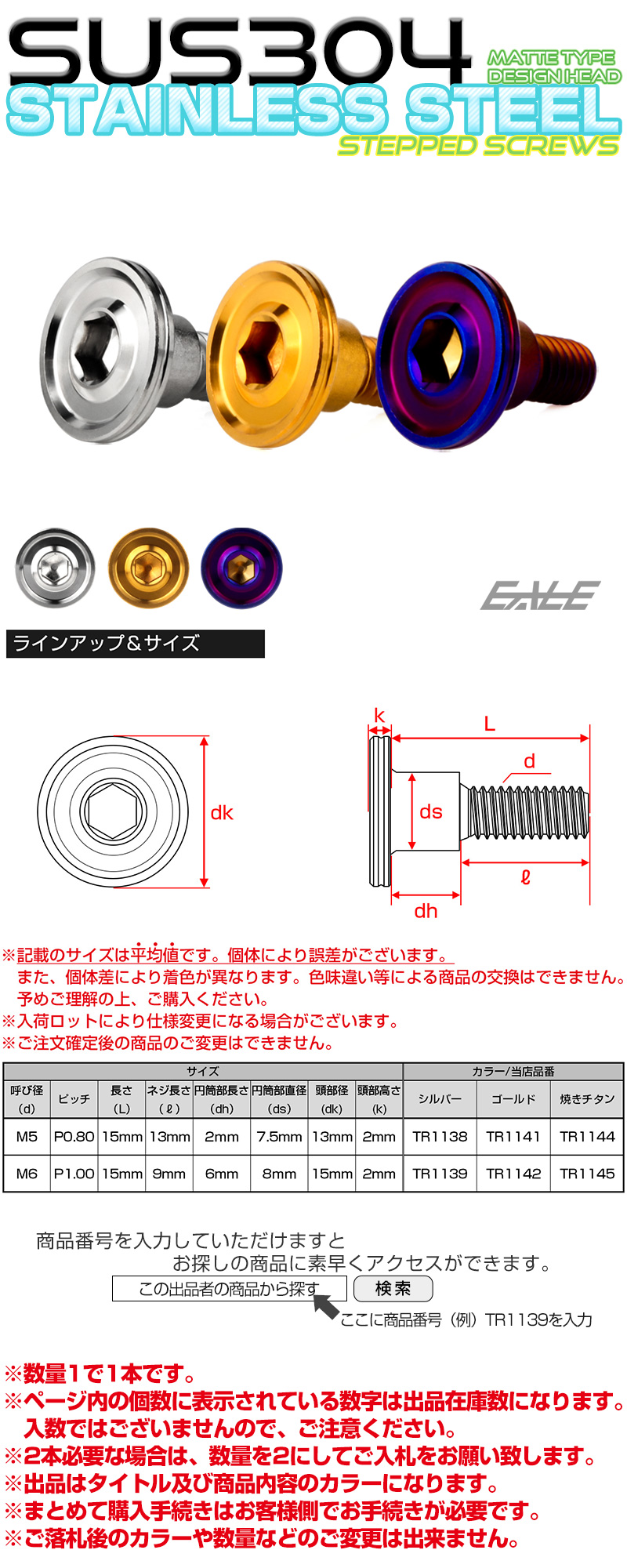 SUS304
MATTE TYPE
DESIGN HEAD
STAINLESS STEEL
STEPPED SCREWS

EALE

ラインアップ＆サイズ

dk

k
L
d
ds
ℓ
dh

※記載のサイズは平均値です。個体により誤差がございます。
また、個体差により着色が異なります。色味違い等による商品の交換はできません。
予めご理解の上、ご購入ください。
※入荷ロットにより仕様変更になる場合がございます。
※ご注文確定後の商品のご変更はできません。

| サイズ | | | | | | | | カラー/当店品番 | | |
|---|---|---|---|---|---|---|---|---|---|---|
| 呼び径 (d) | ピッチ | 長さ (L) | ネジ長さ (ℓ) | 円筒部長さ (dh) | 円筒部直径 (ds) | 頭部径 (dk) | 頭部高さ (k) | シルバー | ゴールド | 焼きチタン |
| M5 | P0.80 | 15mm | 13mm | 2mm | 7.5mm | 13mm | 2mm | TR1138 | TR1141 | TR1144 |
| M6 | P1.00 | 15mm | 9mm | 6mm | 8mm | 15mm | 2mm | TR1139 | TR1142 | TR1145 |

商品番号を入力していただけますと
お探しの商品に素早くアクセスができます。
この出品者の商品から探す
検索
ここに商品番号（例）TR1139を入力

※数量1で1本です。
※ページ内の個数に表示されている数字は出品在庫数になります。
入数ではございませんので、ご注意ください。
※2本必要な場合は、数量を2にしてご入札をお願い致します。
※出品はタイトル及び商品内容のカラーになります。
※まとめて購入手続きはお客様側でお手続きが必要です。
※ご落札後のカラーや数量などのご変更は出来ません。